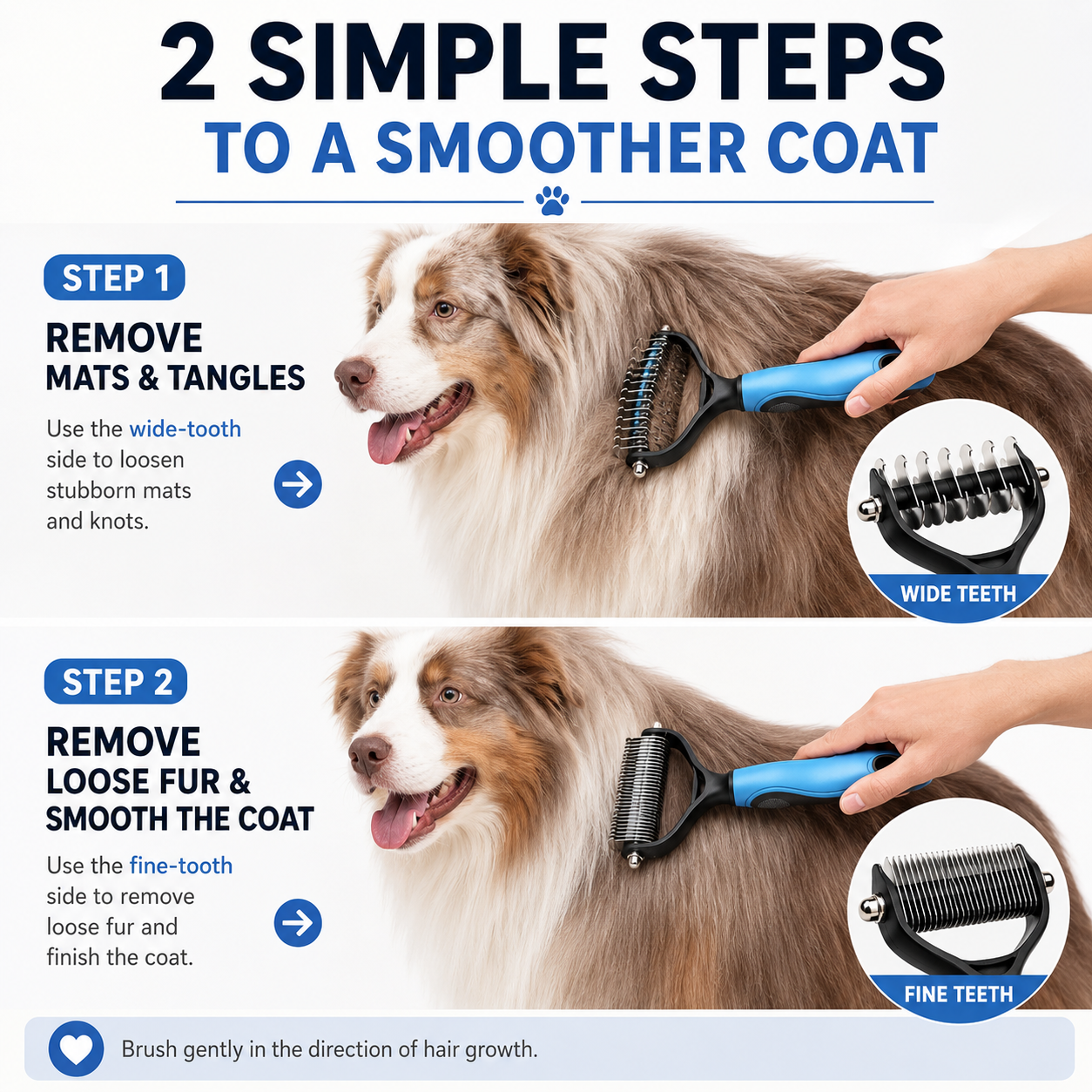 2 SIMPLE STEPS
TO A SMOOTHER COAT

STEP 1

REMOVE
MATS & TANGLES

Use the wide-tooth side to loosen stubborn mats and knots.

WIDE TEETH

STEP 2

REMOVE
LOOSE FUR &
SMOOTH THE COAT

Use the fine-tooth side to remove loose fur and finish the coat.

FINE TEETH

Brush gently in the direction of hair growth.